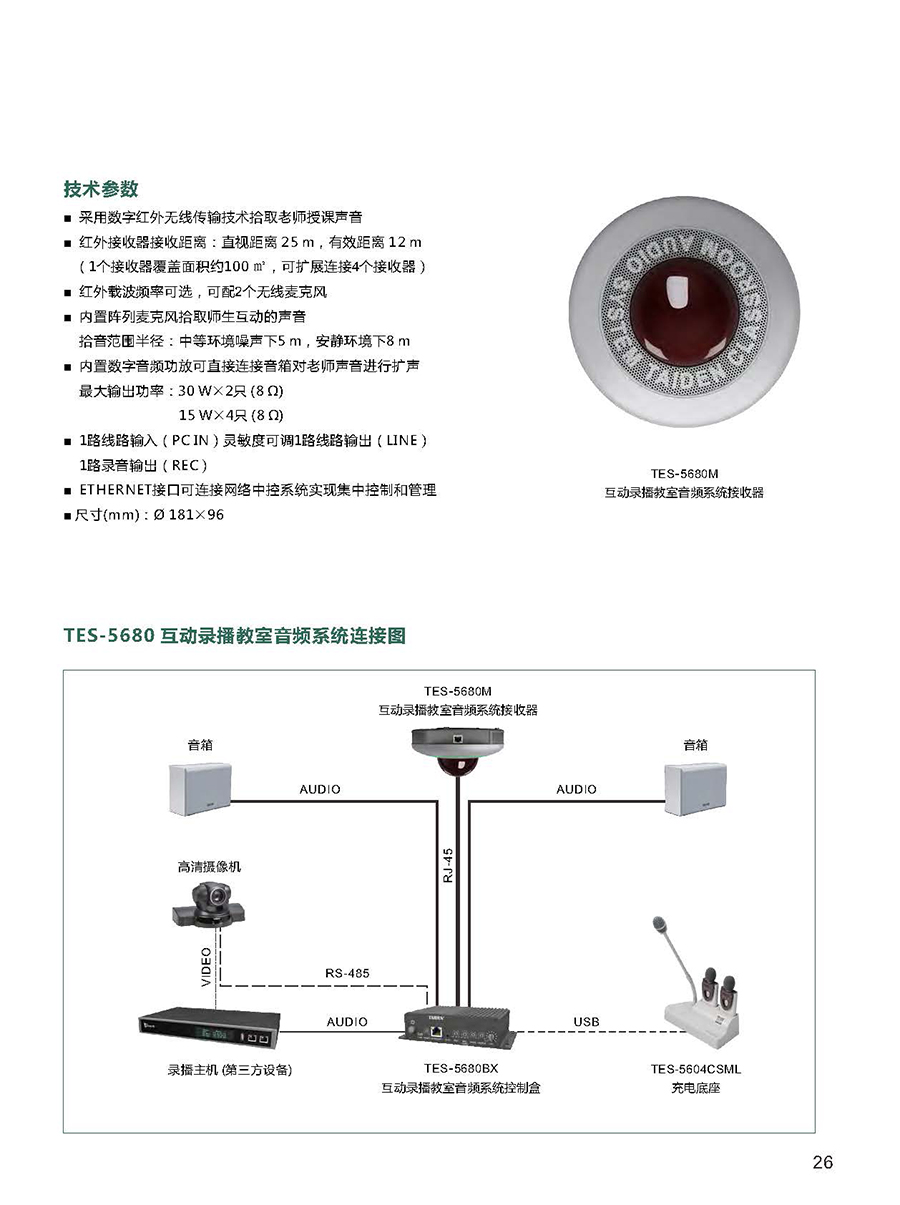 技术参数

■ 采用数字红外无线传输技术拾取老师授课声音
■ 红外接收器接收距离：直视距离 25 m，有效距离 12 m
（1个接收器覆盖面积约100 ㎡，可扩展连接4个接收器）
■ 红外载波频率可选，可配2个无线麦克风
■ 内置阵列麦克风拾取师生互动的声音
拾音范围半径：中等环境噪声下5 m，安静环境下8 m
■ 内置数字音频功放可直接连接音箱对老师声音进行扩声
最大输出功率：30 W×2只 (8 Ω)
15 W×4只 (8 Ω)
■ 1路线路输入（PC IN）灵敏度可调1路线路输出（LINE）
1路录音输出（REC）
■ ETHERNET接口可连接网络中控系统实现集中控制和管理
■ 尺寸(mm)：Ø 181×96

CLASSROOM AUDIO SYSTEM TAIDEN

TES-5680M
互动录播教室音频系统接收器

TES-5680 互动录播教室音频系统连接图

TES-5680M
互动录播教室音频系统接收器

音箱

音箱

AUDIO

AUDIO

RJ-45

高清摄像机

VIDEO

RS-485

AUDIO

USB

录播主机 (第三方设备)

TES-5680BX
互动录播教室音频系统控制盒

TES-5604CSML
充电底座

26